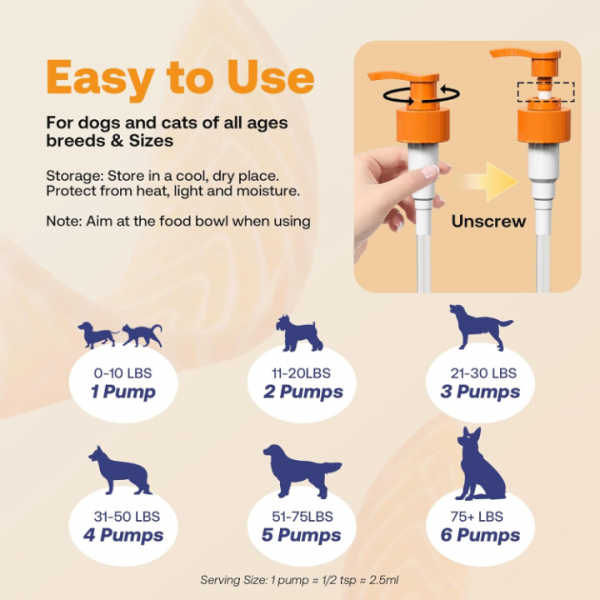 Easy to Use

For dogs and cats of all ages breeds & Sizes

Storage: Store in a cool, dry place. Protect from heat, light and moisture.

Note: Aim at the food bowl when using

Unscrew

0-10 LBS
1 Pump

11-20LBS
2 Pumps

21-30 LBS
3 Pumps

31-50 LBS
4 Pumps

51-75LBS
5 Pumps

75+ LBS
6 Pumps

Serving Size: 1 pump ≈ 1/2 tsp ≈ 2.5ml